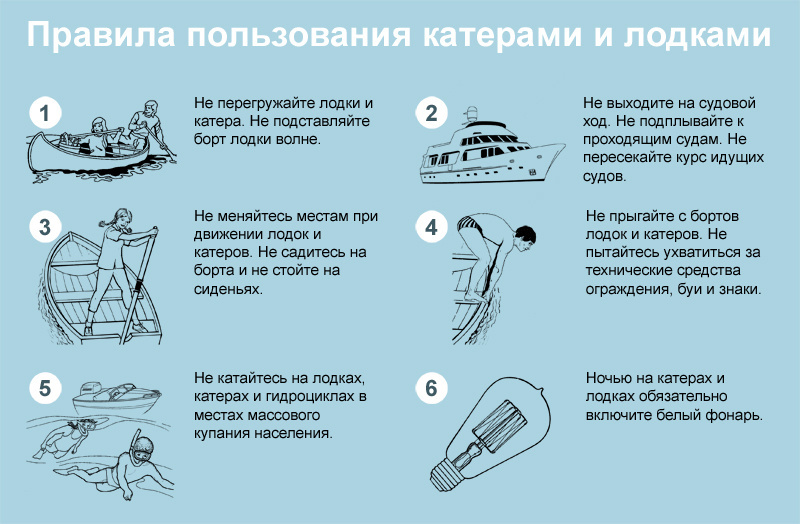 Правила пользования катерами и лодками

1

Не перегружайте лодки и катера. Не подставляйте борт лодки волне.

2

Не выходите на судовой ход. Не подплывайте к проходящим судам. Не пересекайте курс идущих судов.

3

Не меняйтесь местам при движении лодок и катеров. Не садитесь на борта и не стойте на сиденьях.

4

Не прыгайте с бортов лодок и катеров. Не пытайтесь ухватиться за технические средства ограждения, буи и знаки.

5

Не катайтесь на лодках, катерах и гидроциклах в местах массового купания населения.

6

Ночью на катерах и лодках обязательно включите белый фонарь.