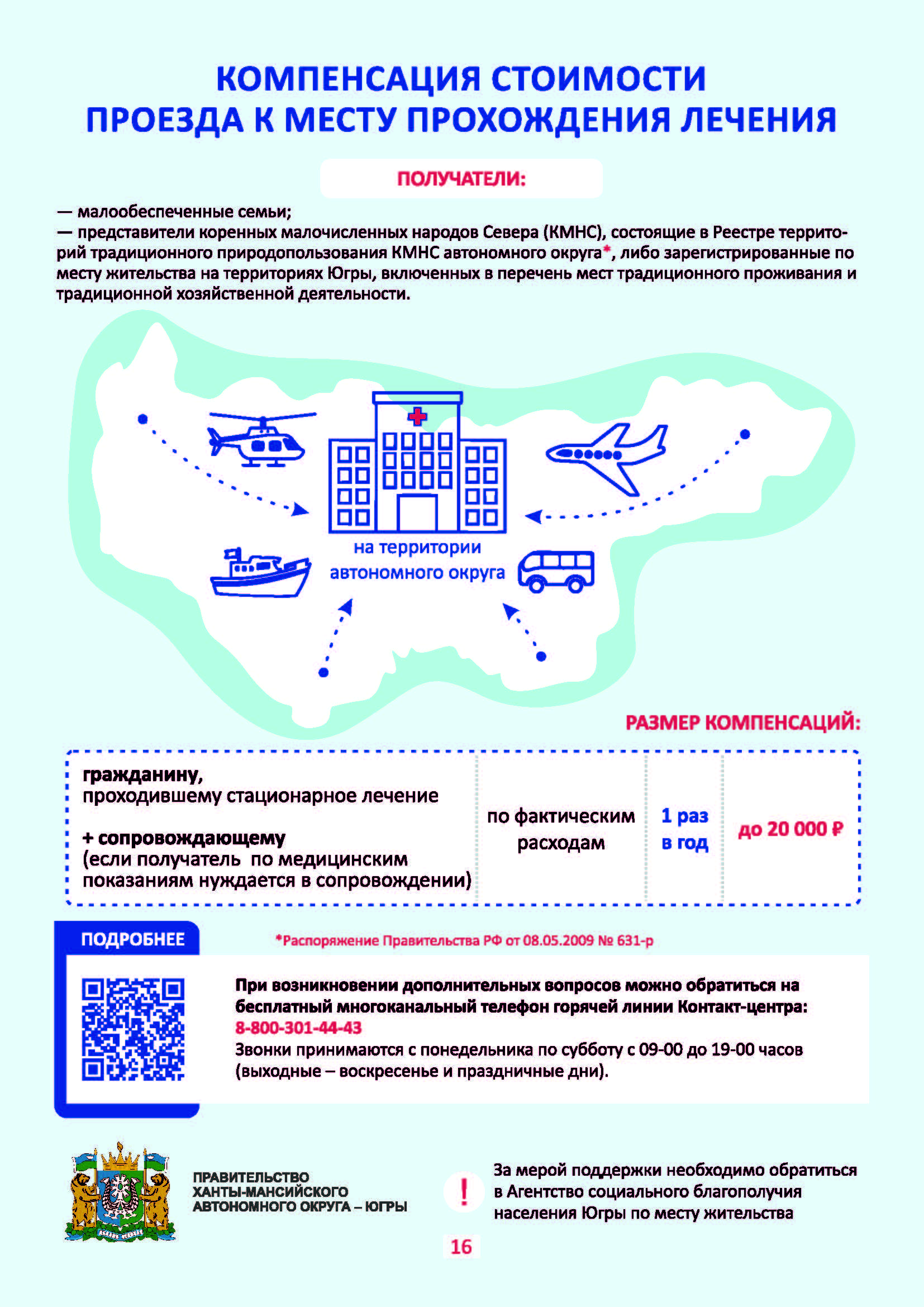 КОМПЕНСАЦИЯ СТОИМОСТИ ПРОЕЗДА К МЕСТУ ПРОХОЖДЕНИЯ ЛЕЧЕНИЯ

ПОЛУЧАТЕЛИ:

— малообеспеченные семьи;
— представители коренных малочисленных народов Севера (КМНС), состоящие в Реестре территорий традиционного природопользования КМНС автономного округа*, либо зарегистрированные по месту жительства на территориях Югры, включенных в перечень мест традиционного проживания и традиционной хозяйственной деятельности.

на территории автономного округа

РАЗМЕР КОМПЕНСАЦИЙ:

| гражданину, проходившему стационарное лечение + сопровождающему (если получатель по медицинским показаниям нуждается в сопровождении) | по фактическим расходам | 1 раз в год | до 20 000 ₽ |
|---|---|---|---|

ПОДРОБНЕЕ

*Распоряжение Правительства РФ от 08.05.2009 № 631-р

При возникновении дополнительных вопросов можно обратиться на бесплатный многоканальный телефон горячей линии Контакт-центра:
8-800-301-44-43
Звонки принимаются с понедельника по субботу с 09-00 до 19-00 часов (выходные – воскресенье и праздничные дни).

ПРАВИТЕЛЬСТВО ХАНТЫ-МАНСИЙСКОГО АВТОНОМНОГО ОКРУГА – ЮГРЫ

!

За мерой поддержки необходимо обратиться в Агентство социального благополучия населения Югры по месту жительства

16