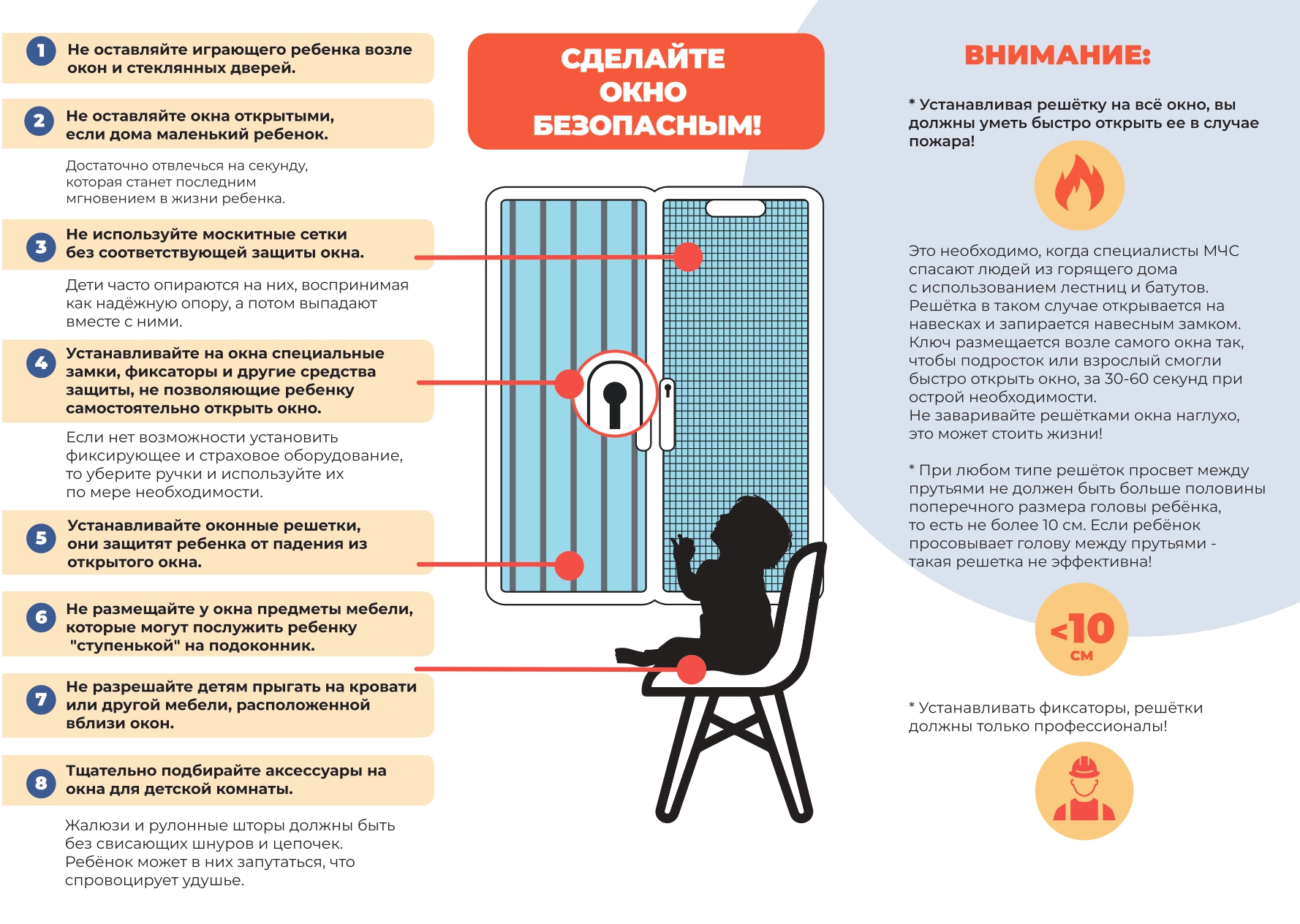 1 Не оставляйте играющего ребенка возле окон и стеклянных дверей.

2 Не оставляйте окна открытыми, если дома маленький ребенок.

Достаточно отвлечься на секунду, которая станет последним мгновением в жизни ребенка.

3 Не используйте москитные сетки без соответствующей защиты окна.

Дети часто опираются на них, воспринимая как надёжную опору, а потом выпадают вместе с ними.

4 Устанавливайте на окна специальные замки, фиксаторы и другие средства защиты, не позволяющие ребенку самостоятельно открыть окно.

Если нет возможности установить фиксирующее и страховое оборудование, то уберите ручки и используйте их по мере необходимости.

5 Устанавливайте оконные решетки, они защитят ребенка от падения из открытого окна.

6 Не размещайте у окна предметы мебели, которые могут послужить ребенку "ступенькой" на подоконник.

7 Не разрешайте детям прыгать на кровати или другой мебели, расположенной вблизи окон.

8 Тщательно подбирайте аксессуары на окна для детской комнаты.

Жалюзи и рулонные шторы должны быть без свисающих шнуров и цепочек. Ребёнок может в них запутаться, что спровоцирует удушье.

СДЕЛАЙТЕ ОКНО БЕЗОПАСНЫМ!

ВНИМАНИЕ:

* Устанавливая решётку на всё окно, вы должны уметь быстро открыть ее в случае пожара!

Это необходимо, когда специалисты МЧС спасают людей из горящего дома с использованием лестниц и батутов. Решётка в таком случае открывается на навесках и запирается навесным замком. Ключ размещается возле самого окна так, чтобы подросток или взрослый смогли быстро открыть окно, за 30-60 секунд при острой необходимости.
Не заваривайте решётками окна наглухо, это может стоить жизни!

* При любом типе решёток просвет между прутьями не должен быть больше половины поперечного размера головы ребёнка, то есть не более 10 см. Если ребёнок просовывает голову между прутьями - такая решетка не эффективна!

<10 см

* Устанавливать фиксаторы, решётки должны только профессионалы!